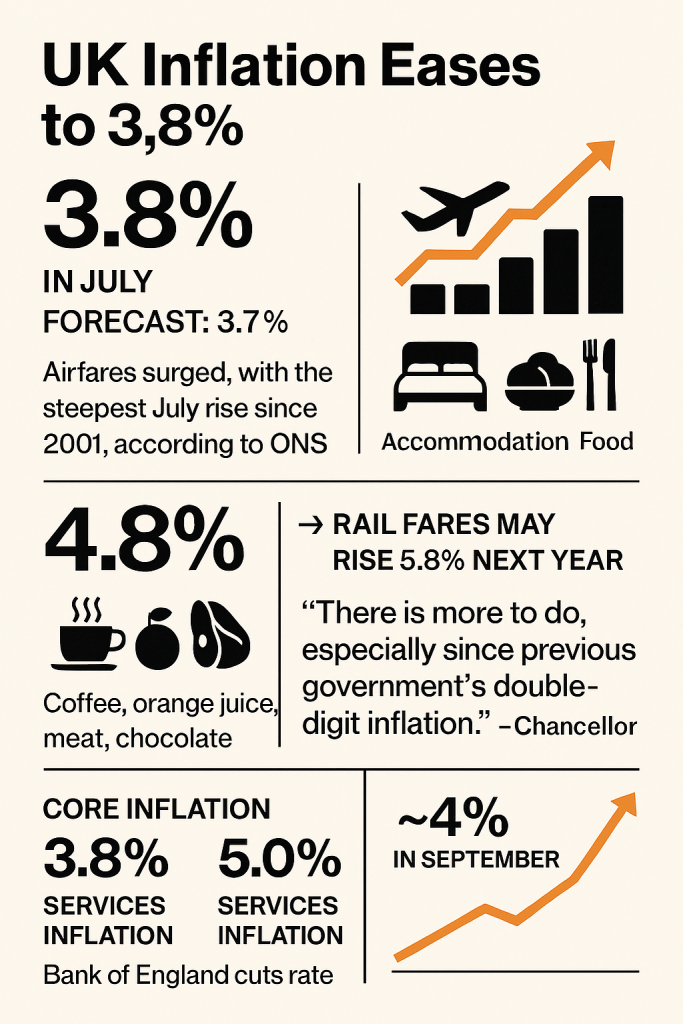 UK Inflation Eases to 3,8%

3.8%
IN JULY
FORECAST: 3.7%

Airfares surged, with the steepest July rise since 2001, according to ONS

Accommodation Food

4.8%

Coffee, orange juice, meat, chocolate

→ RAIL FARES MAY RISE 5.8% NEXT YEAR

"There is more to do, especially since previous government's double-digit inflation." –Chancellor

CORE INFLATION
3.8%
SERVICES INFLATION
5.0%
SERVICES INFLATION

Bank of England cuts rate

~4%
IN SEPTEMBER