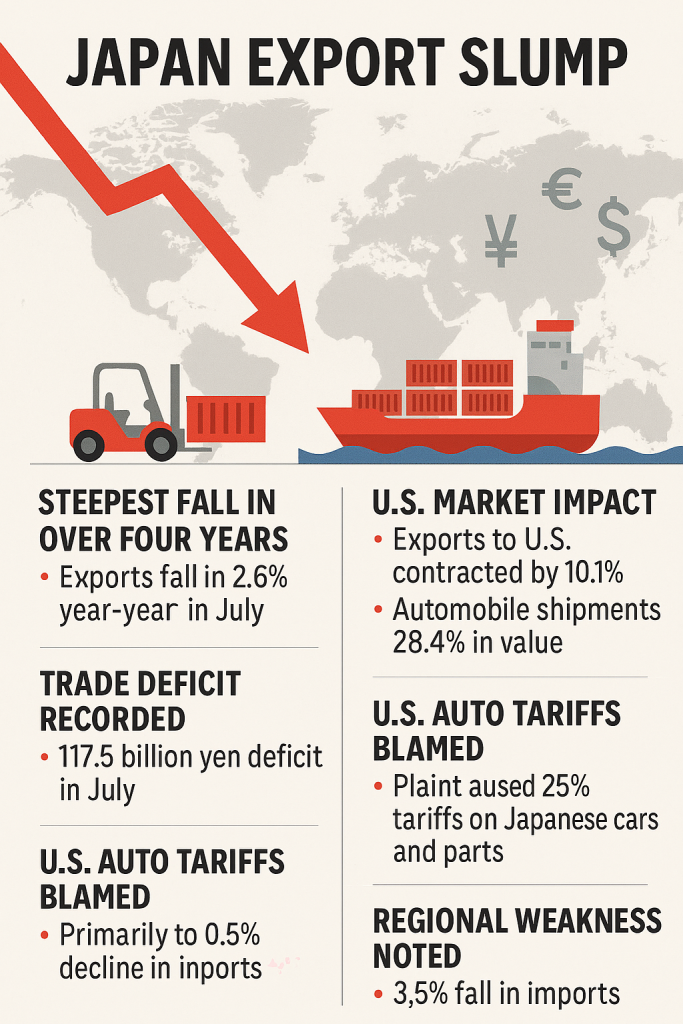 JAPAN EXPORT SLUMP

€
¥
$

STEEPEST FALL IN OVER FOUR YEARS
• Exports fall in 2.6% year-year in July

TRADE DEFICIT RECORDED
• 117.5 billion yen deficit in July

U.S. AUTO TARIFFS BLAMED
• Primarily to 0.5% decline in inports

U.S. MARKET IMPACT
• Exports to U.S. contracted by 10.1%
• Automobile shipments 28.4% in value

U.S. AUTO TARIFFS BLAMED
• Plaint aused 25% tariffs on Japanese cars and parts

REGIONAL WEAKNESS NOTED
• 3,5% fall in imports